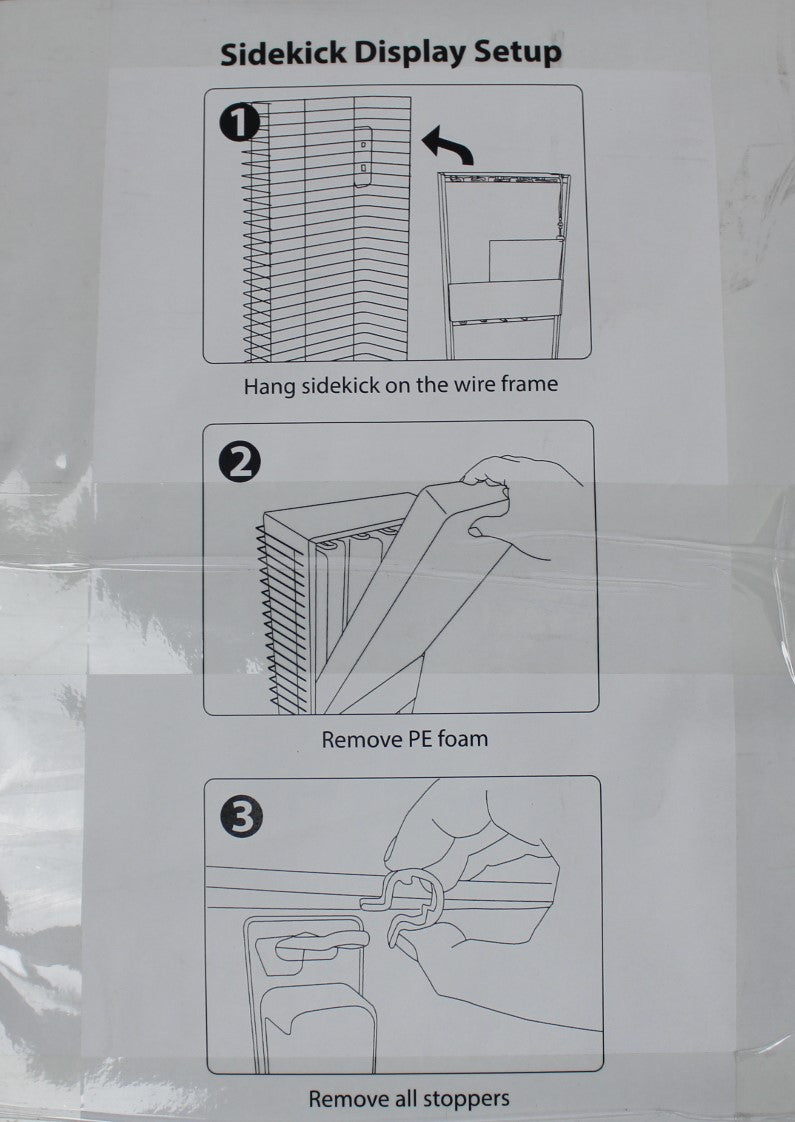 Sidekick Display Setup

1

Hang sidekick on the wire frame

2

Remove PE foam

3

Remove all stoppers